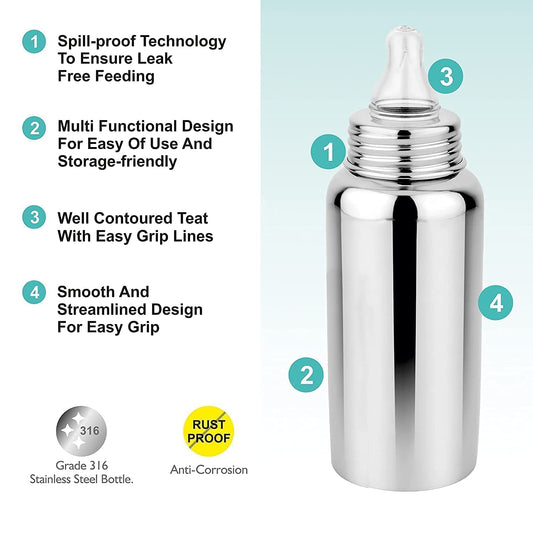 1 Spill-proof Technology To Ensure Leak Free Feeding

2 Multi Functional Design For Easy Of Use And Storage-friendly

3 Well Contoured Teat With Easy Grip Lines

4 Smooth And Streamlined Design For Easy Grip

316
Grade 316
Stainless Steel Bottle.

RUST PROOF
Anti-Corrosion

3

1

4

2